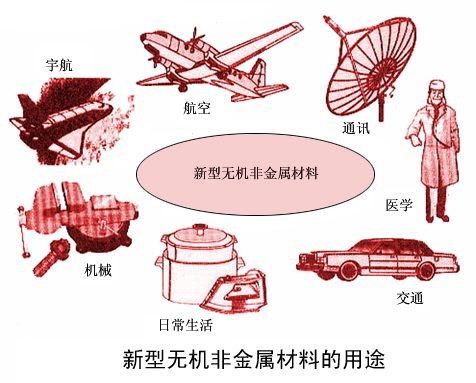 宇航

航空

通讯

新型无机非金属材料

医学

机械

日常生活

交通

新型无机非金属材料的用途